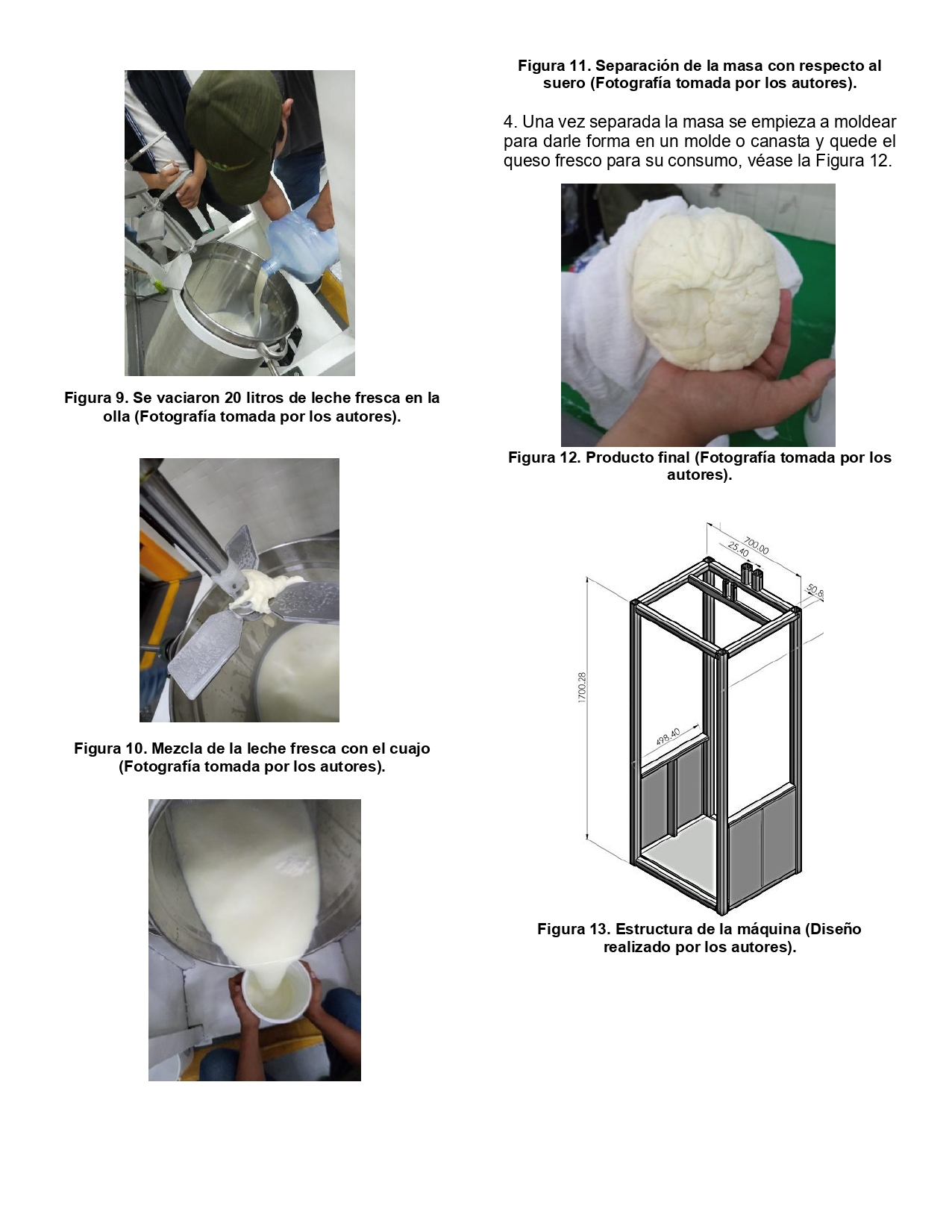 Figura 9. Se vaciaron 20 litros de leche fresca en la olla (Fotografía tomada por los autores).

Figura 10. Mezcla de la leche fresca con el cuajo (Fotografía tomada por los autores).

Figura 11. Separación de la masa con respecto al suero (Fotografía tomada por los autores).

4. Una vez separada la masa se empieza a moldear para darle forma en un molde o canasta y quede el queso fresco para su consumo, véase la Figura 12.

Figura 12. Producto final (Fotografía tomada por los autores).

700.00
25.40
50.8
1700.28
498.40

Figura 13. Estructura de la máquina (Diseño realizado por los autores).