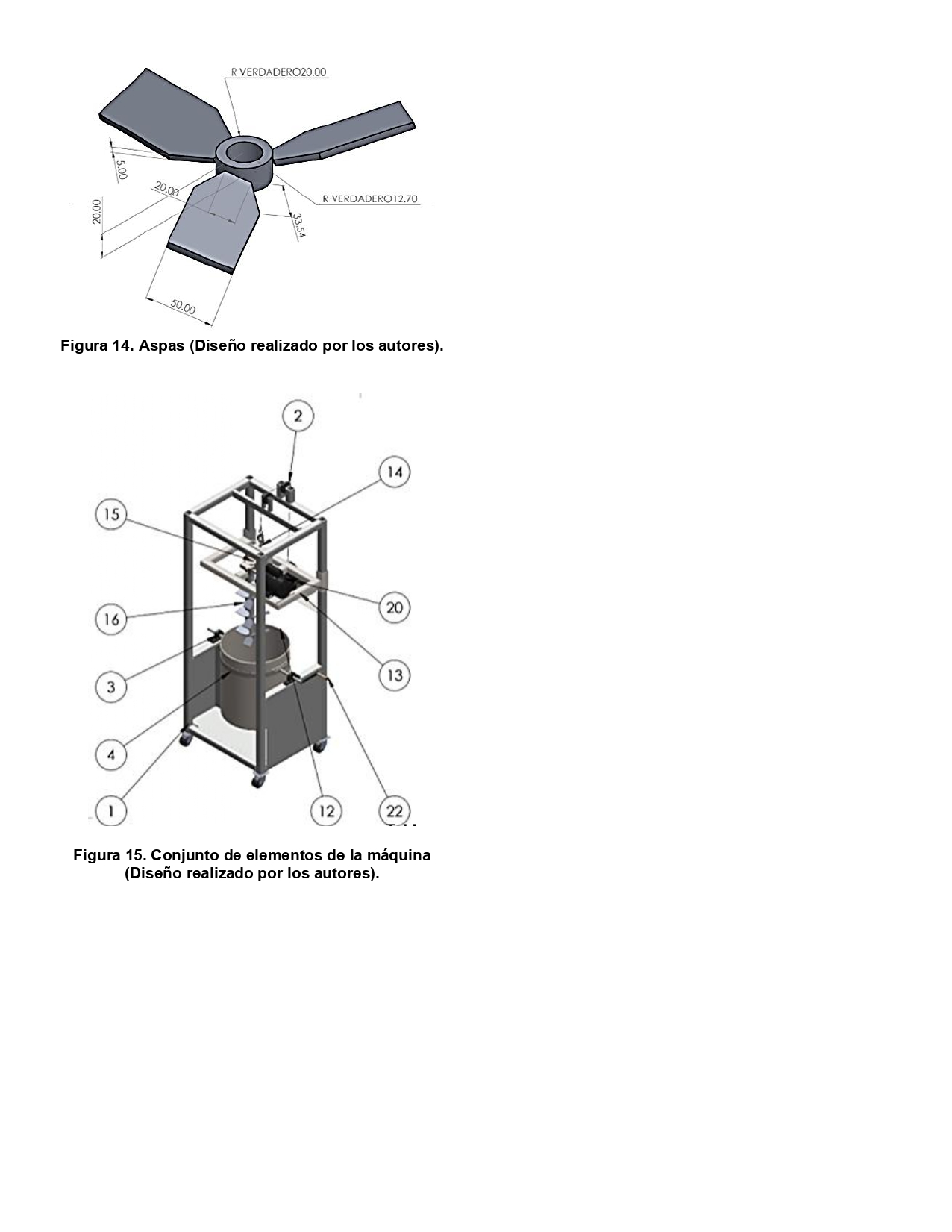 R VERDADERO20.00

5.00

20.00

20.00

R VERDADERO12.70

33.54

50.00

Figura 14. Aspas (Diseño realizado por los autores).

2

14

15

20

16

13

3

4

1

12

22

Figura 15. Conjunto de elementos de la máquina (Diseño realizado por los autores).